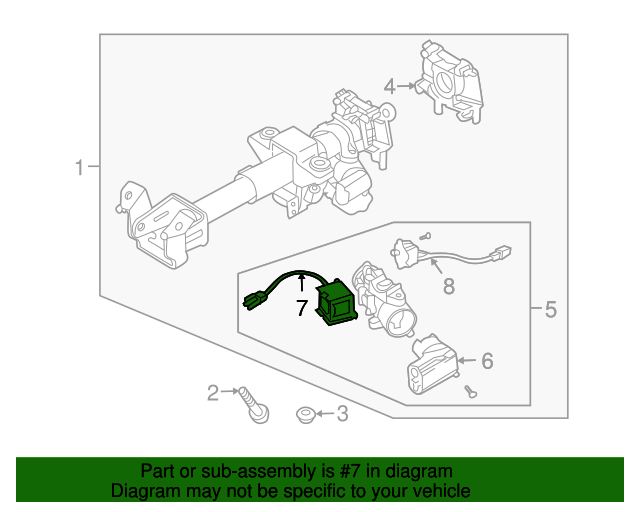 4
1
8
7
5
6
2
3

Part or sub-assembly is #7 in diagram
Diagram may not be specific to your vehicle