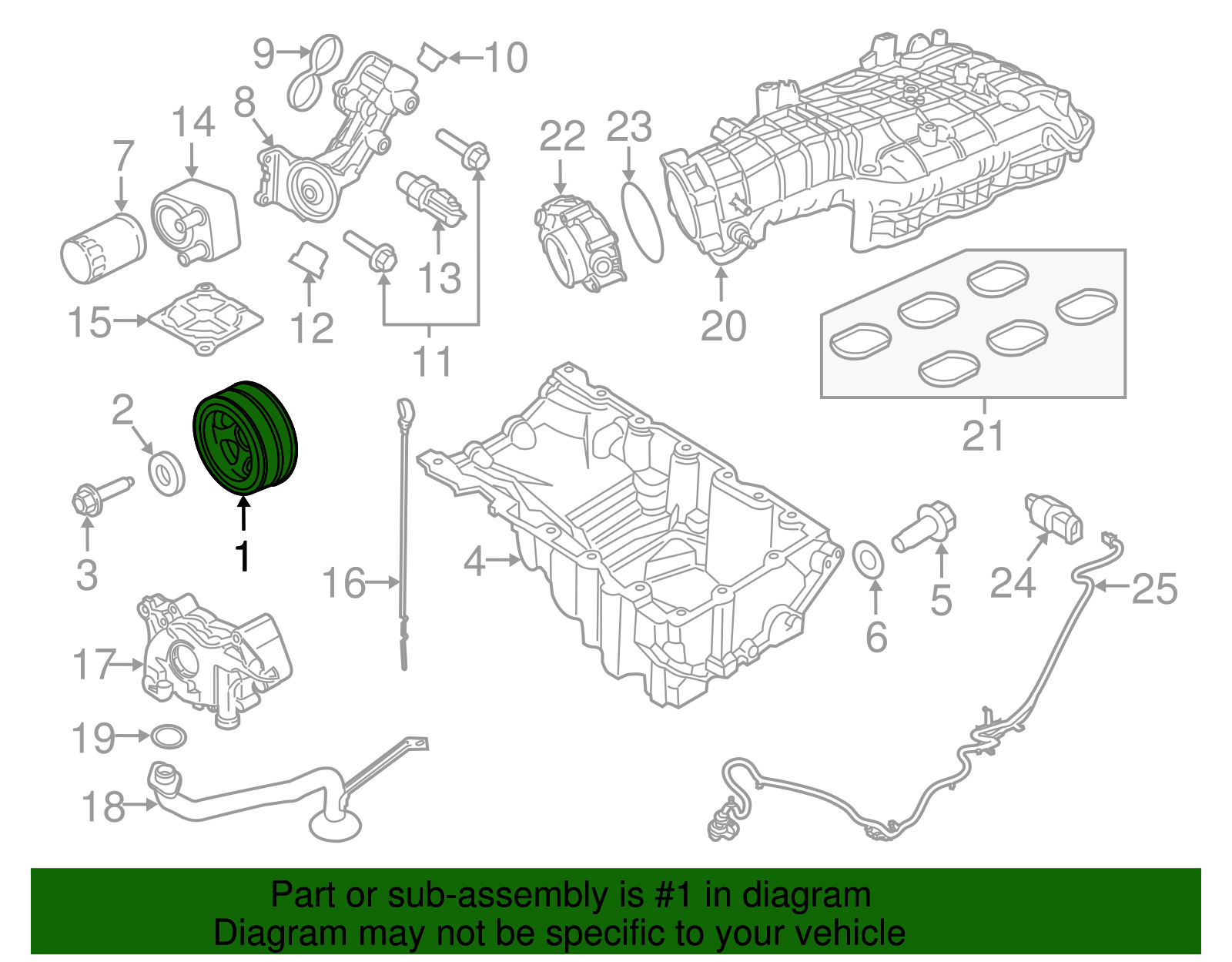 9
10
8
14
7
22
23
13
12
15
11
20
21
2
1
3
16
4
5
6
24
25
17
19
18

Part or sub-assembly is #1 in diagram
Diagram may not be specific to your vehicle