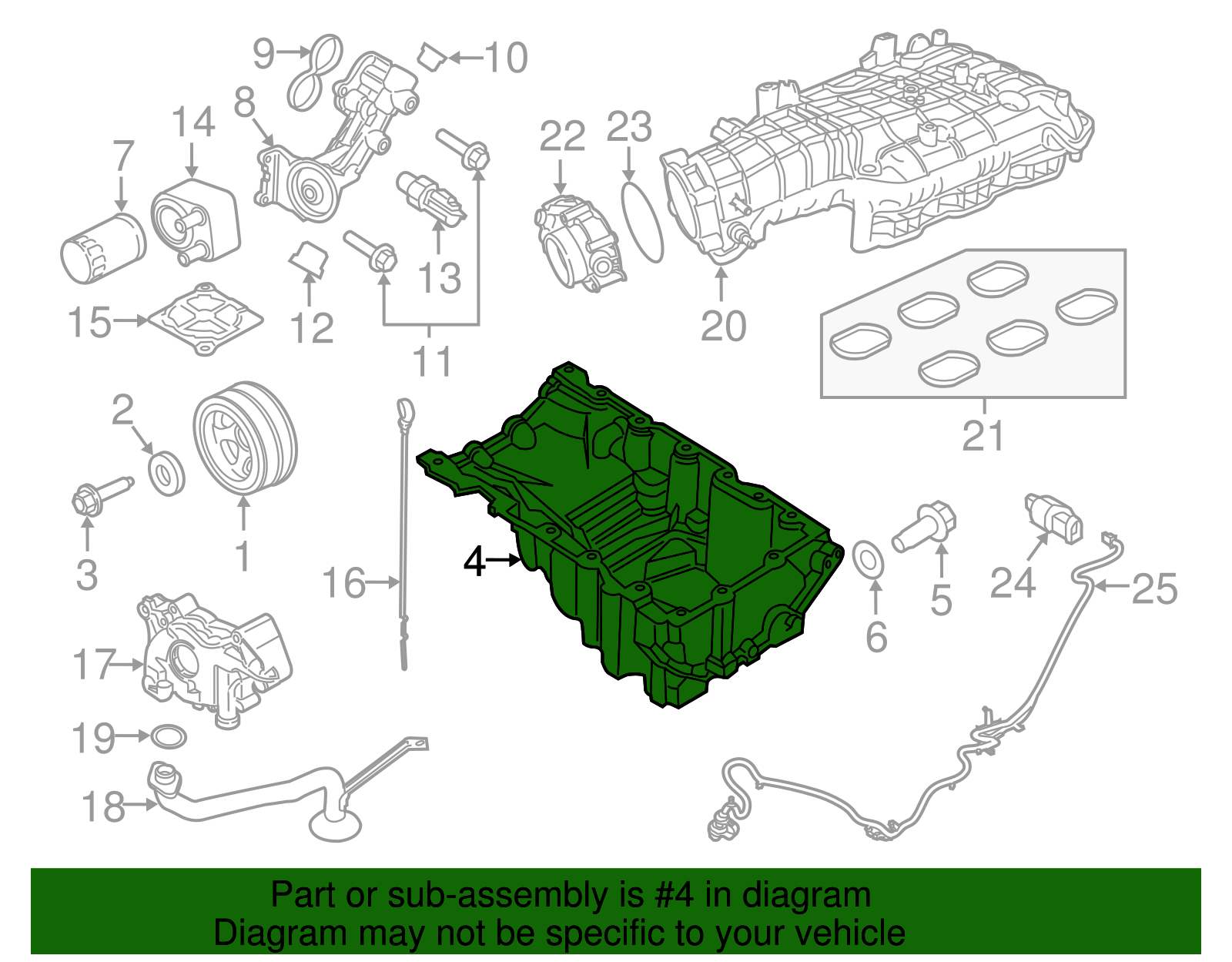 9
10
8
14
7
22
23
13
12
15
11
20
21
2
3
1
16
4
5
6
24
25
17
19
18

Part or sub-assembly is #4 in diagram
Diagram may not be specific to your vehicle