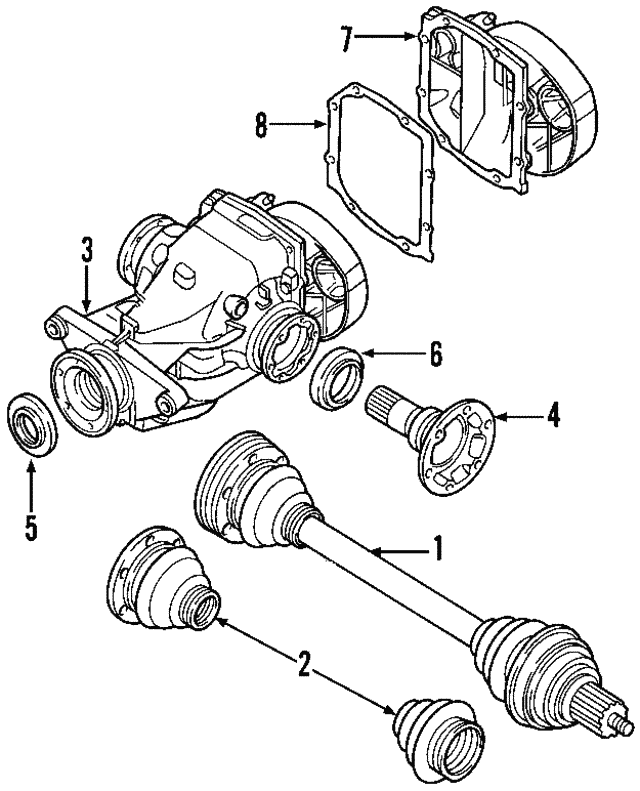 7
8
3
6
4
5
1
2