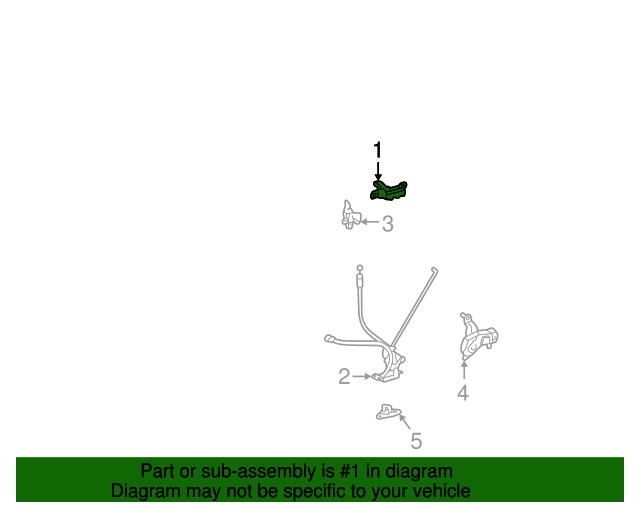 1
3
2
4
5

Part or sub-assembly is #1 in diagram
Diagram may not be specific to your vehicle