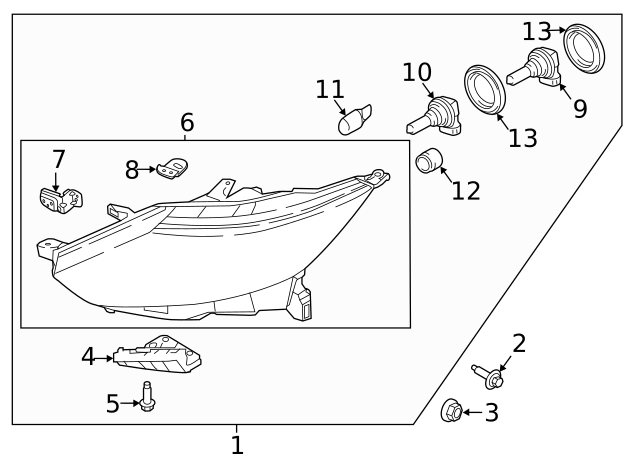 13
10
11
9
13
6
7
8
12
4
2
5
3
1