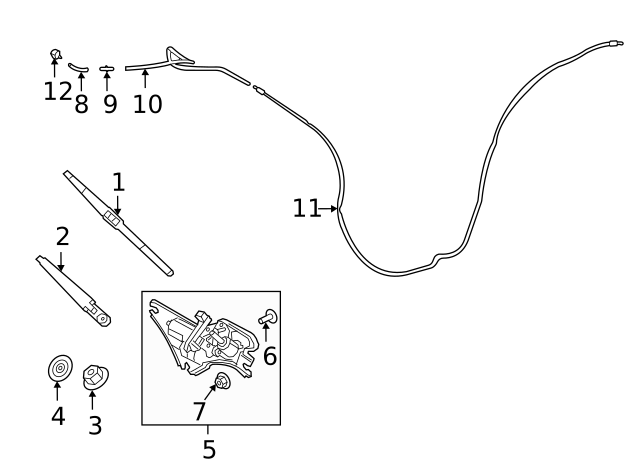 12
8
9
10
1
11
2
6
7
4
3
5