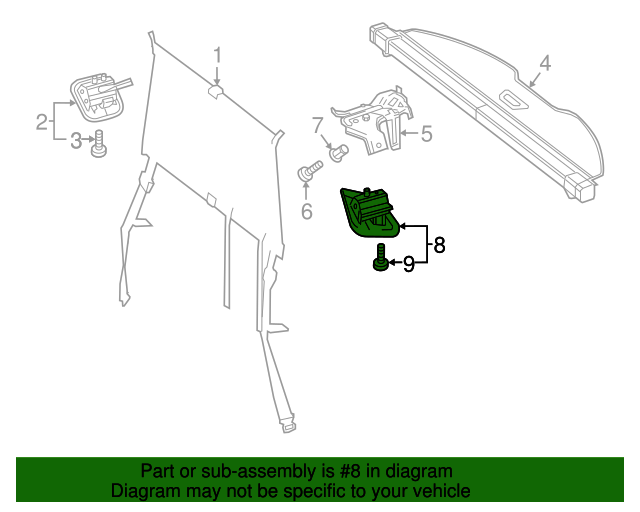 1
2
3
4
5
7
6
8
9

Part or sub-assembly is #8 in diagram
Diagram may not be specific to your vehicle