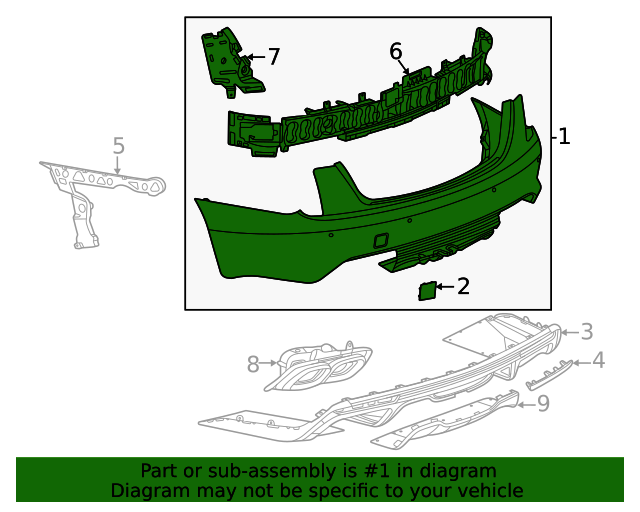 7
6
1
5
2
3
8
4
9
Part or sub-assembly is #1 in diagram
Diagram may not be specific to your vehicle