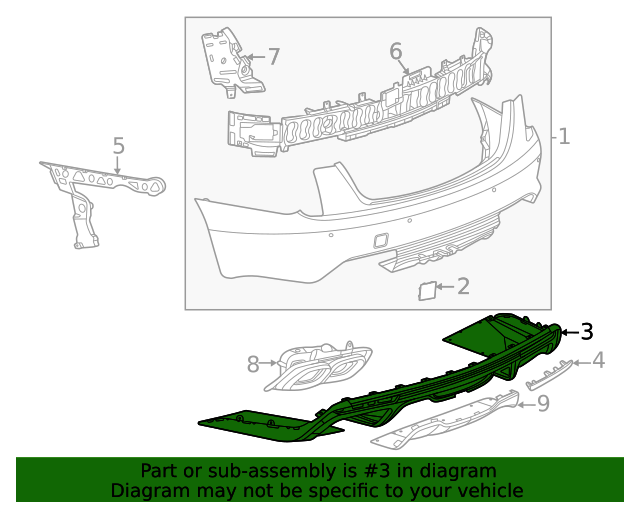 7
6
1
5
2
3
8
4
9

Part or sub-assembly is #3 in diagram
Diagram may not be specific to your vehicle