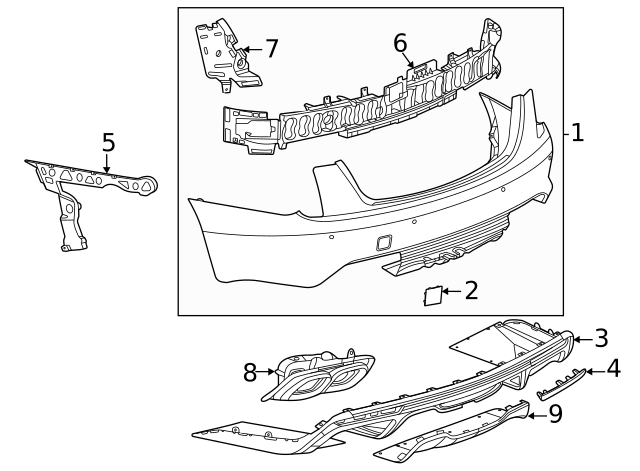 7
6
1
5
2
3
8
4
9