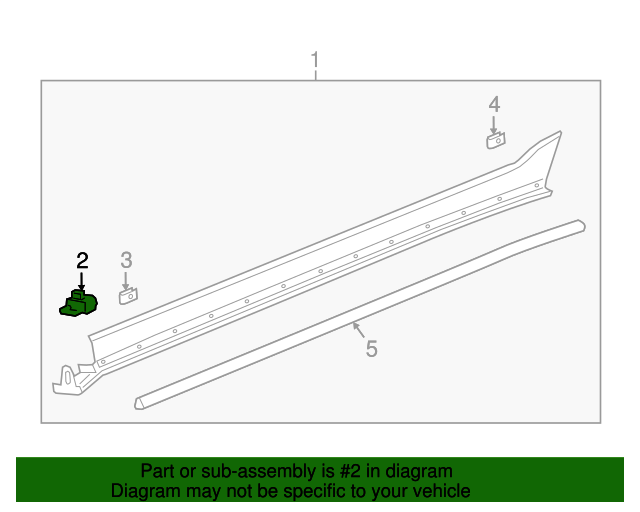 1
4
2
3
5

Part or sub-assembly is #2 in diagram
Diagram may not be specific to your vehicle