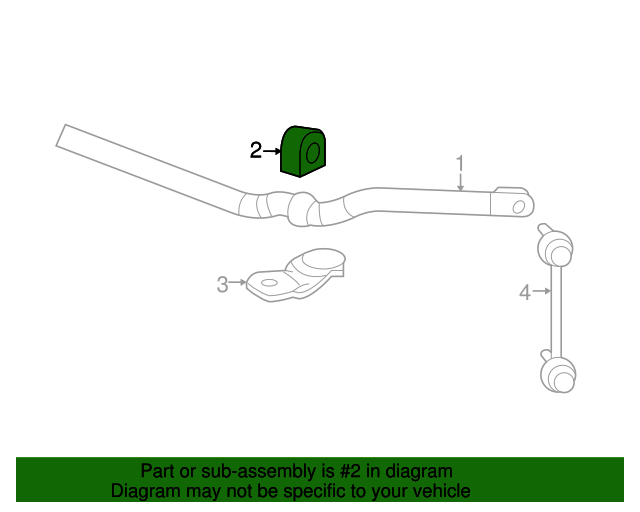 2
1
3
4

Part or sub-assembly is #2 in diagram
Diagram may not be specific to your vehicle