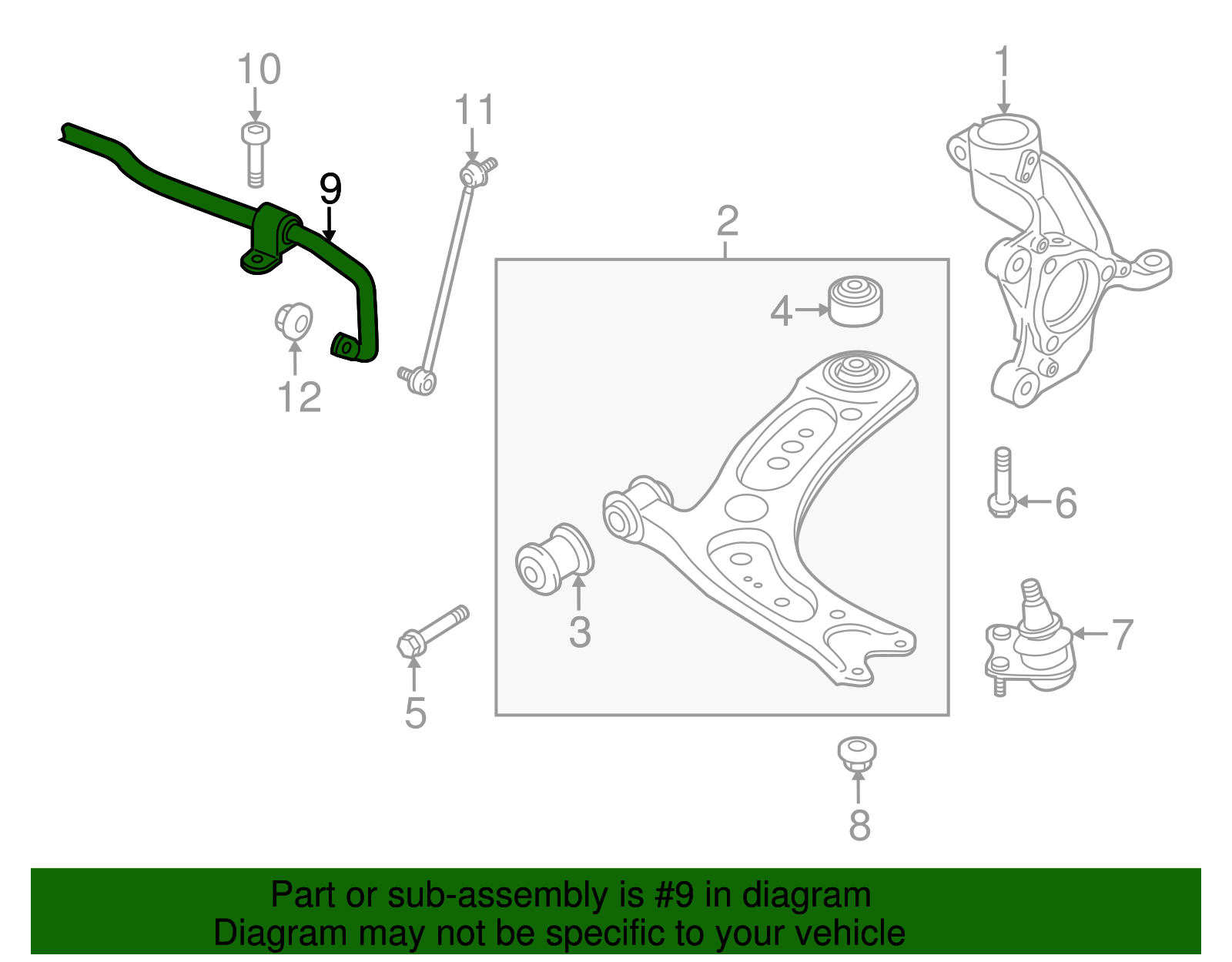 10

11

1

9

2

4

12

6

3

7

5

8

Part or sub-assembly is #9 in diagram
Diagram may not be specific to your vehicle