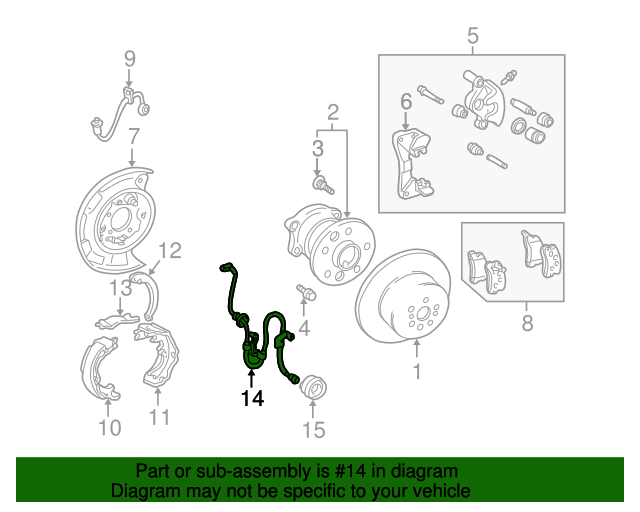 9
7
12
13
10
11
14
15
4
3
2
1
5
6
8

Part or sub-assembly is #14 in diagram
Diagram may not be specific to your vehicle