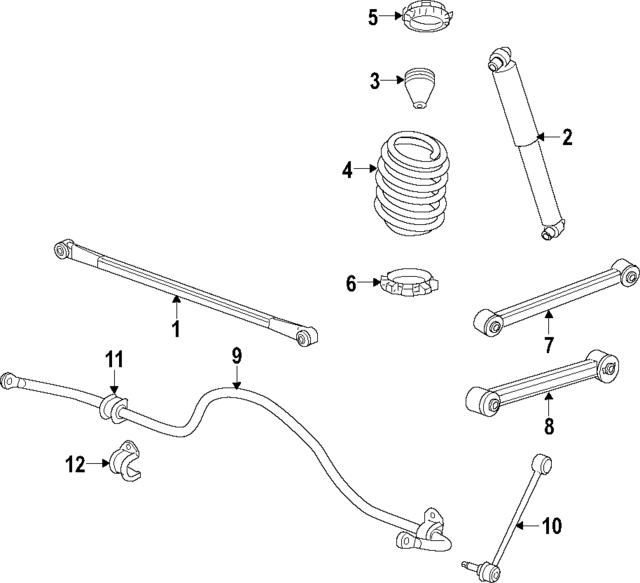 5
3
2
4
6
1
7
11
9
8
12
10