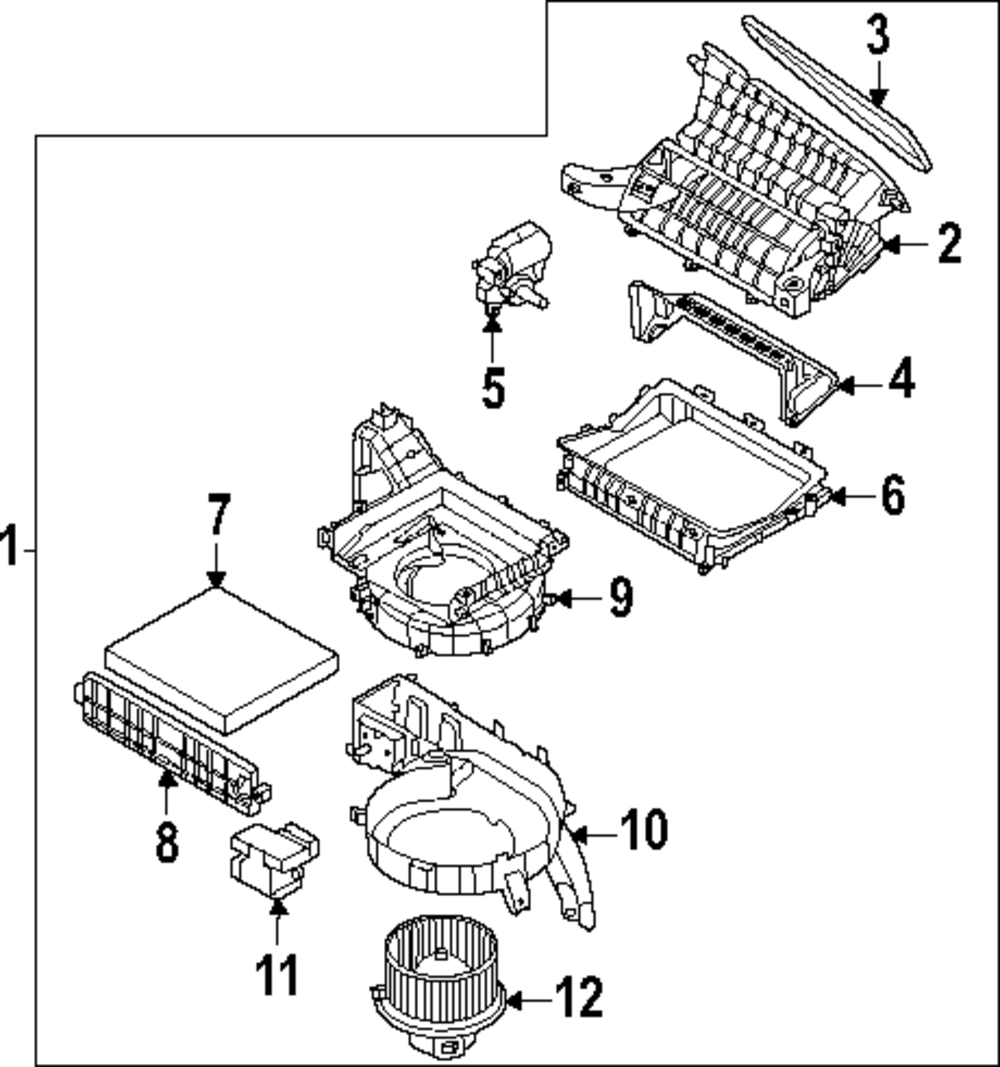 3
2
5
4
6
1
7
9
8
10
11
12