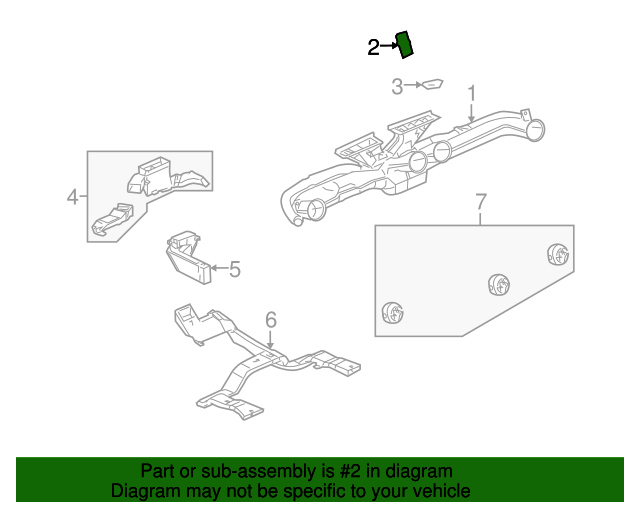 2
3
1
4
7
5
6

Part or sub-assembly is #2 in diagram
Diagram may not be specific to your vehicle