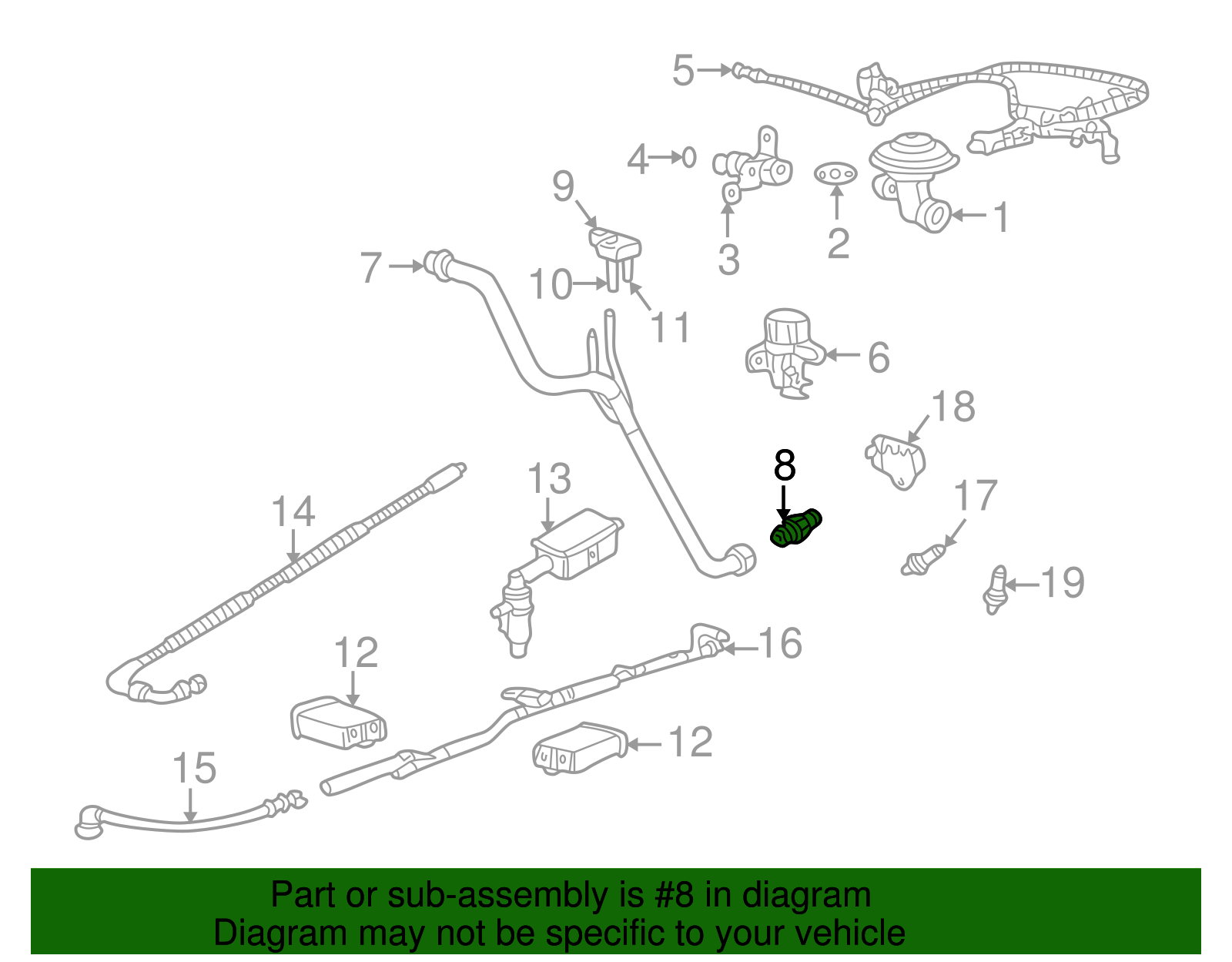 5
4
9
3
2
1
7
10
11
6
18
8
13
14
17
19
12
16
12
15

Part or sub-assembly is #8 in diagram
Diagram may not be specific to your vehicle