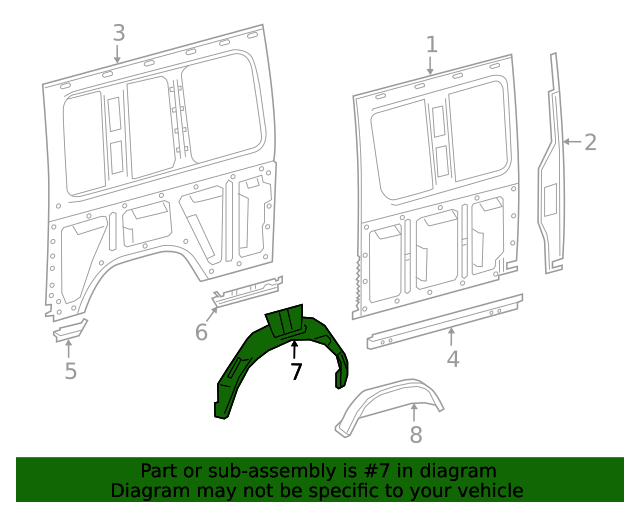 3
1
2
6
5
7
4
8

Part or sub-assembly is #7 in diagram
Diagram may not be specific to your vehicle