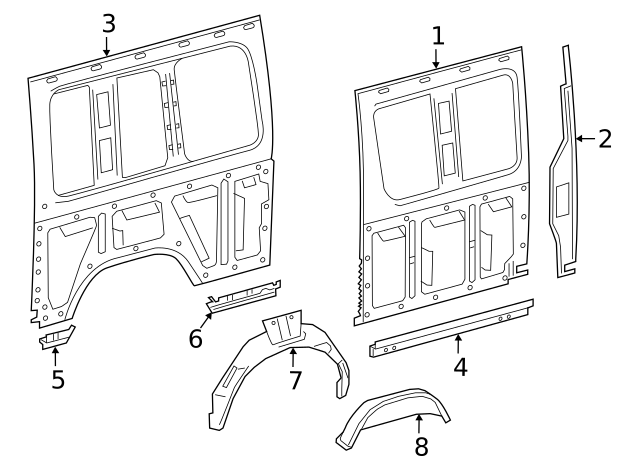 3
1
2
6
5
7
4
8