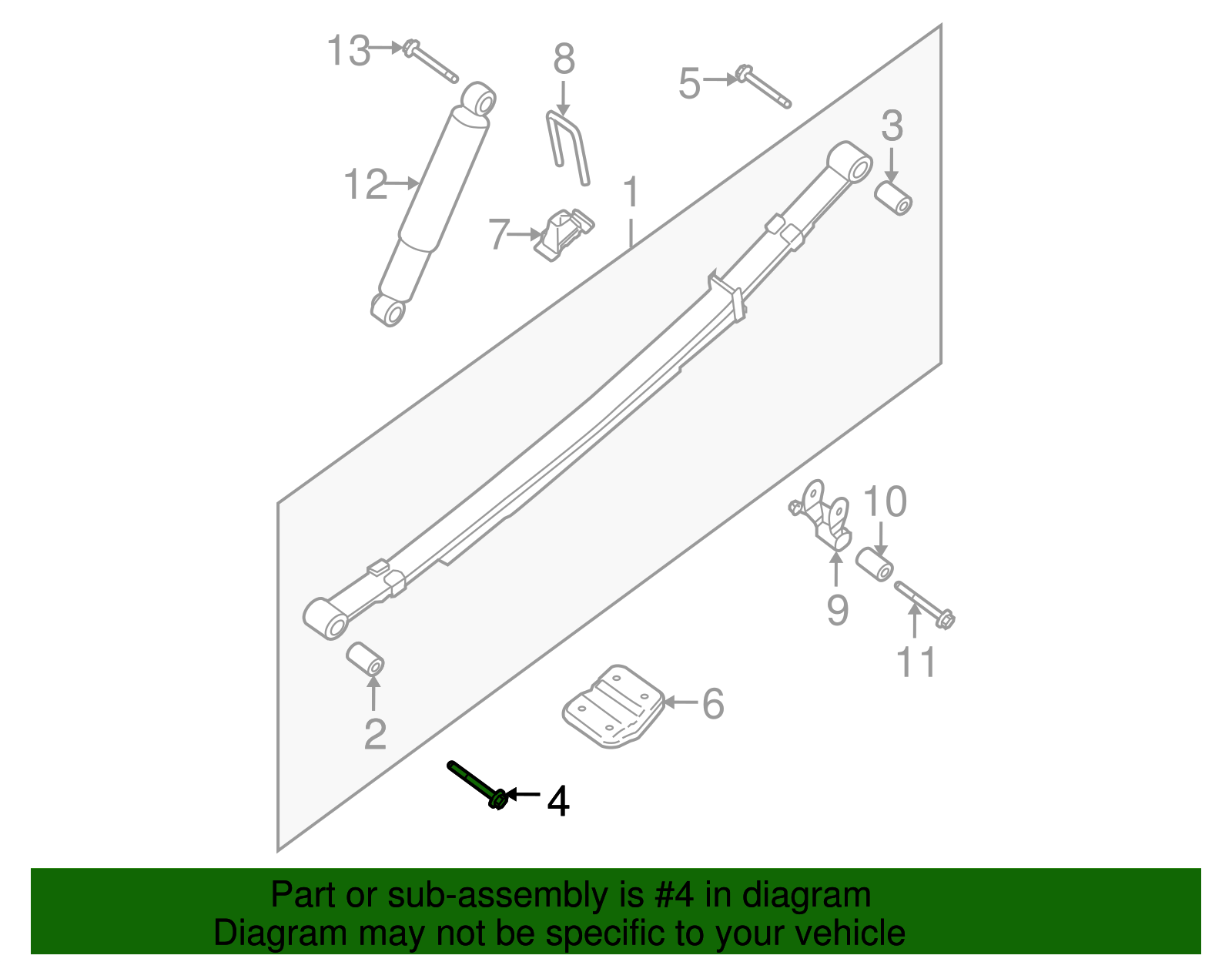 13
8
5
3
12
1
7
10
9
11
2
6
4

Part or sub-assembly is #4 in diagram
Diagram may not be specific to your vehicle