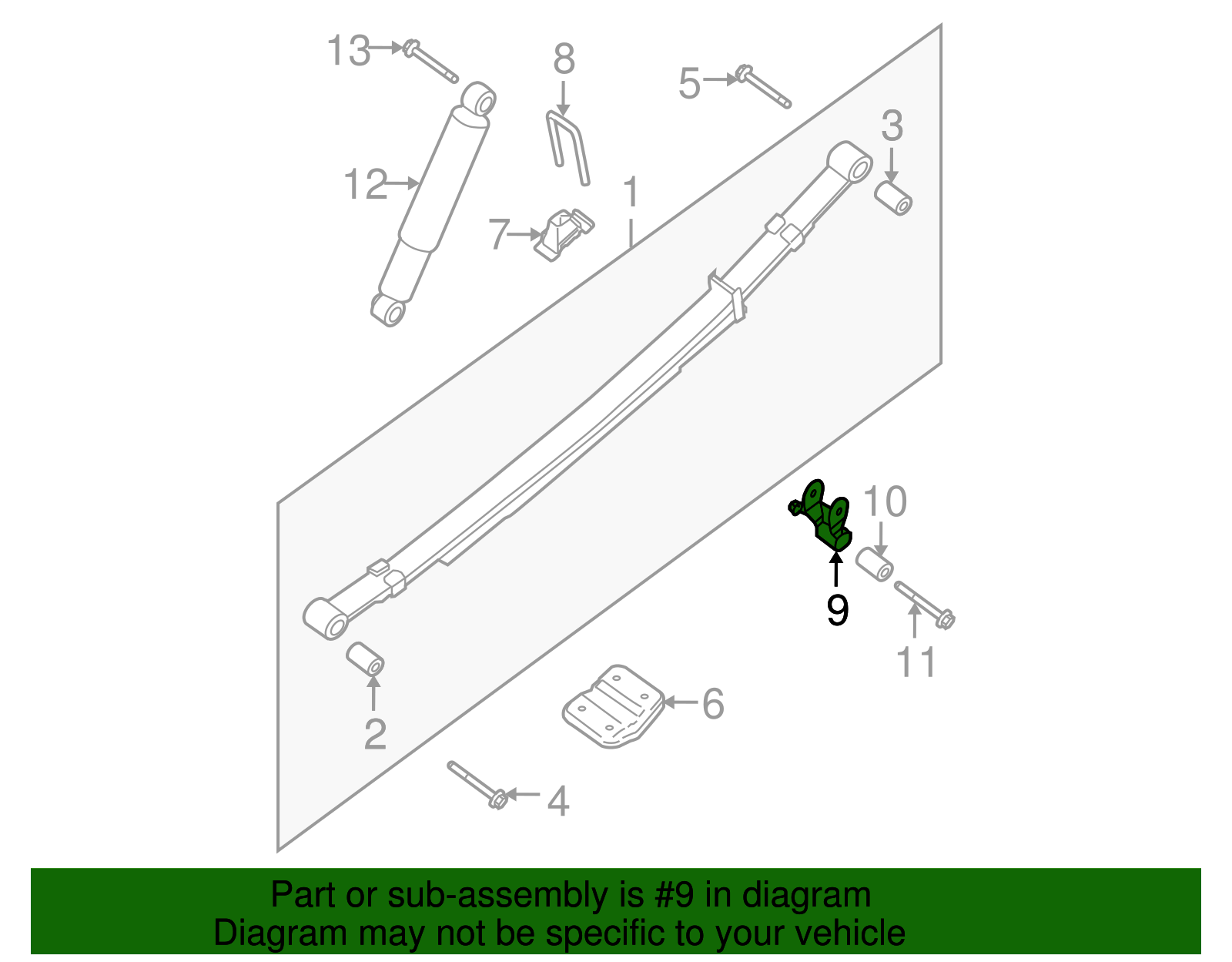 13
8
5
3
12
1
7
10
9
11
2
6
4

Part or sub-assembly is #9 in diagram
Diagram may not be specific to your vehicle