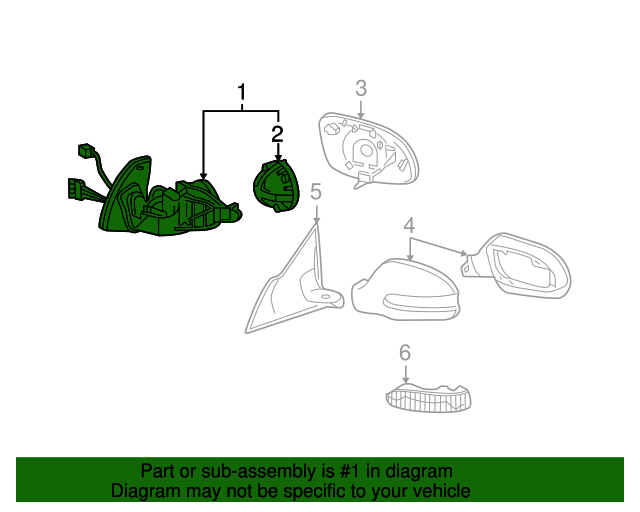 1
2
3
5
4
6

Part or sub-assembly is #1 in diagram
Diagram may not be specific to your vehicle