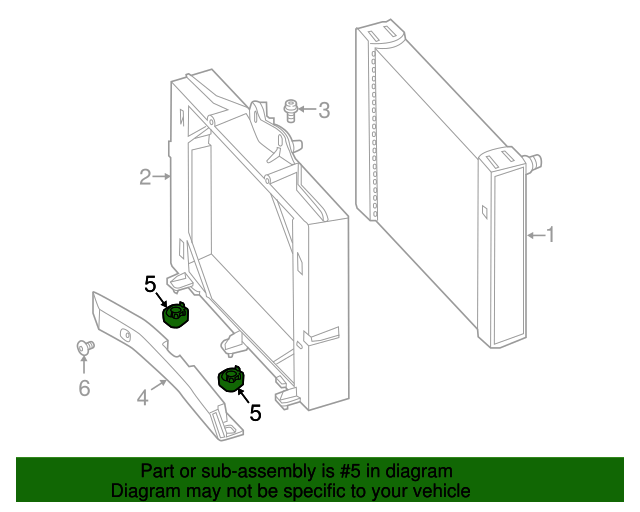 3
2
1
5
6
4
5

Part or sub-assembly is #5 in diagram
Diagram may not be specific to your vehicle