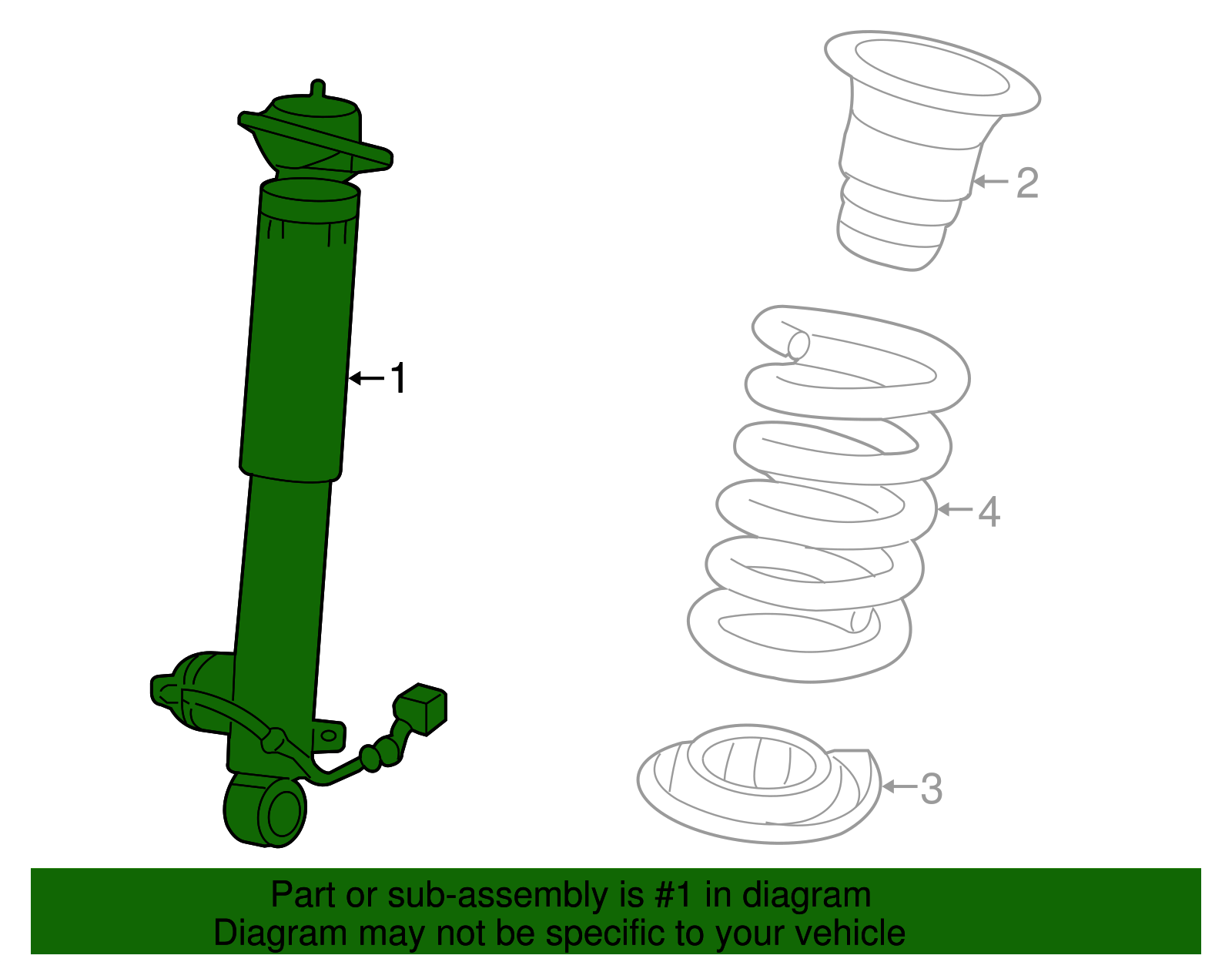 1
2
4
3

Part or sub-assembly is #1 in diagram
Diagram may not be specific to your vehicle