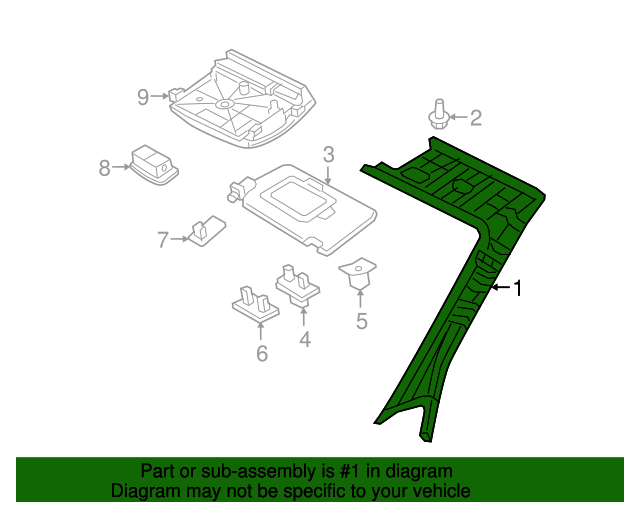 9
2
8
3
7
1
5
4
6

Part or sub-assembly is #1 in diagram
Diagram may not be specific to your vehicle