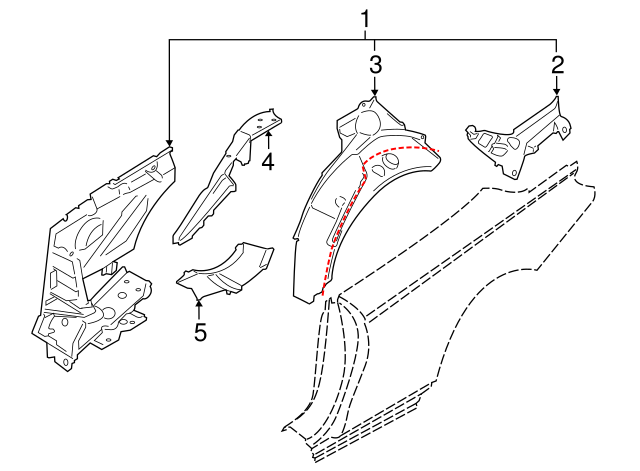 1
3
2
4
5