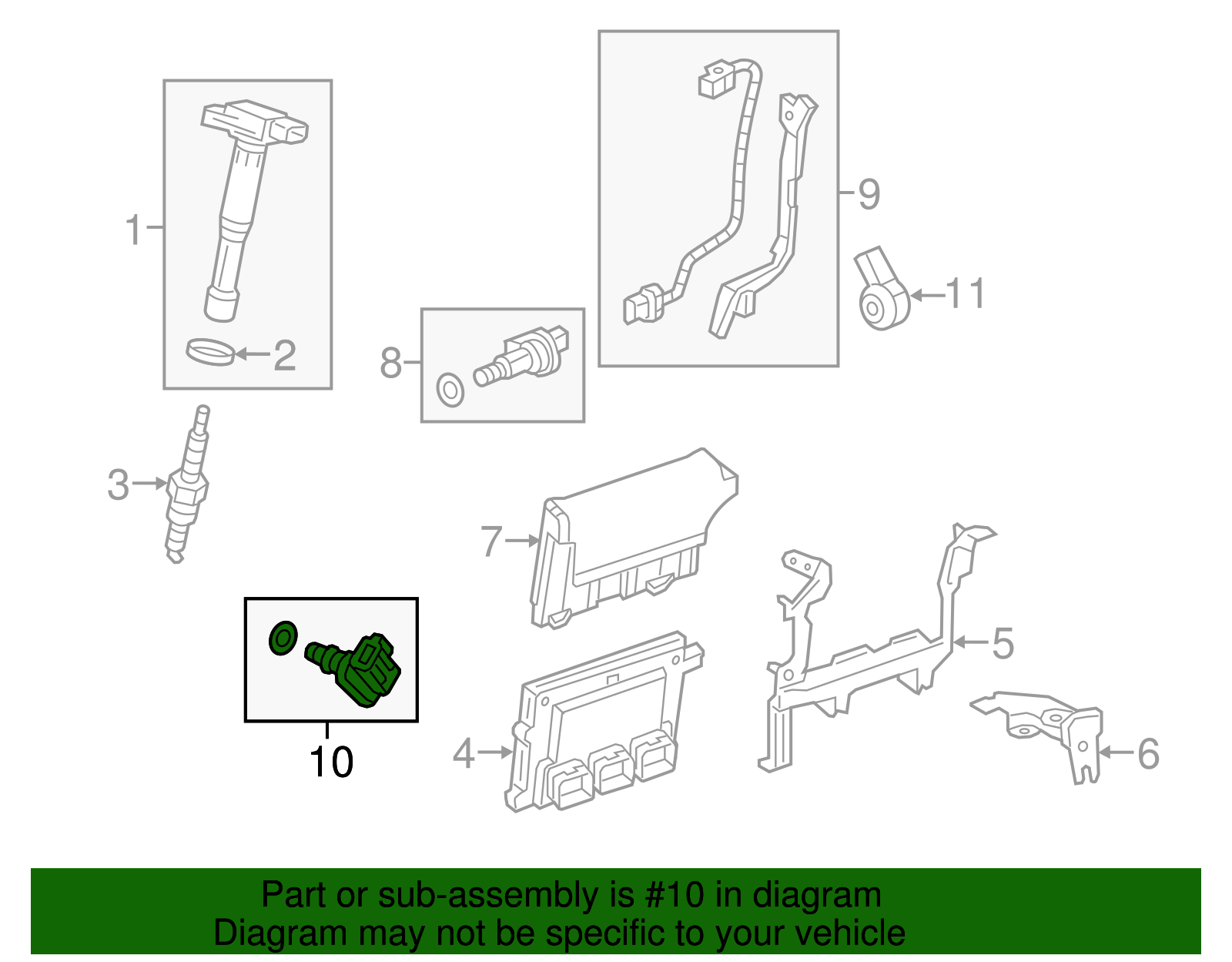 1
2
9
11
8
3
7
5
10
4
6

Part or sub-assembly is #10 in diagram
Diagram may not be specific to your vehicle