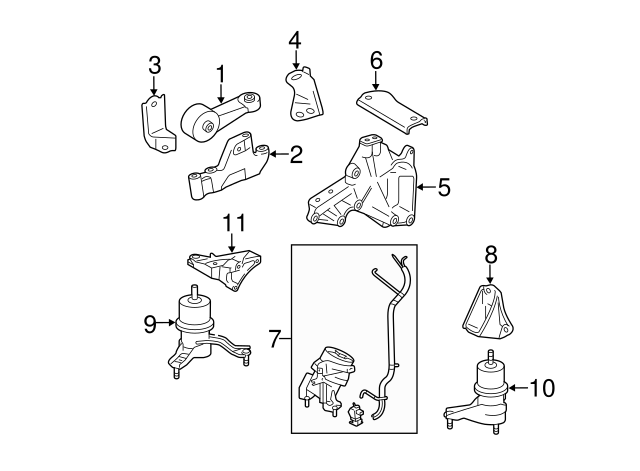 3
1
4
6
2
5
11
8
9
7
10