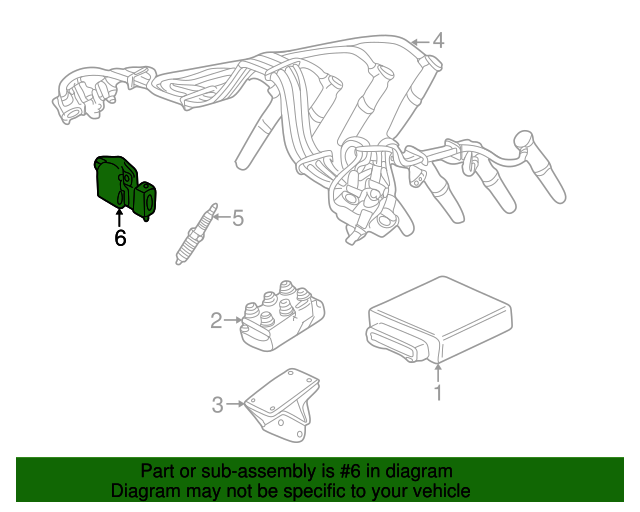 4
6
5
2
1
3
Part or sub-assembly is #6 in diagram
Diagram may not be specific to your vehicle