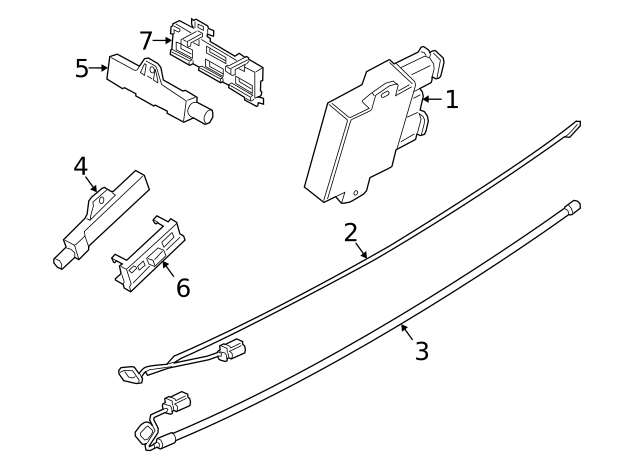 7
5
1
4
2
6
3