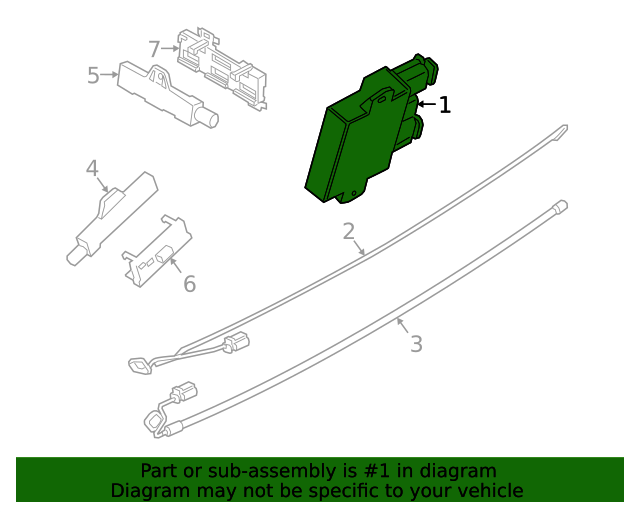 7
5
1
4
2
6
3
Part or sub-assembly is #1 in diagram
Diagram may not be specific to your vehicle