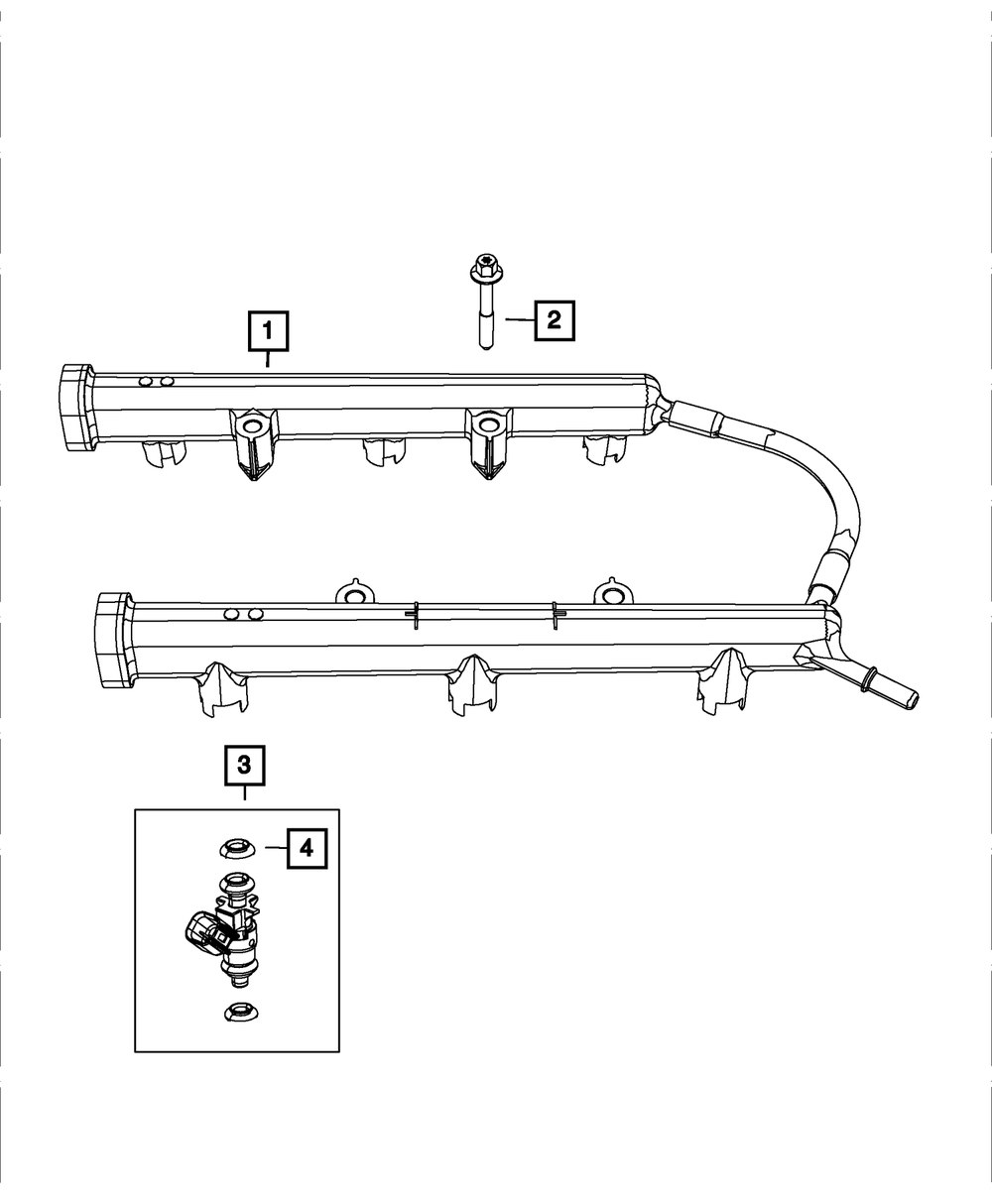 1
2
3
4