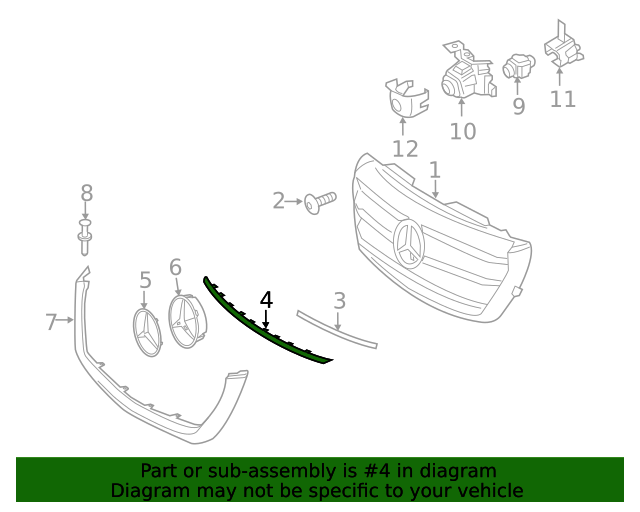 11
9
10
12
1
2
8
6
5
4
3
7

Part or sub-assembly is #4 in diagram
Diagram may not be specific to your vehicle