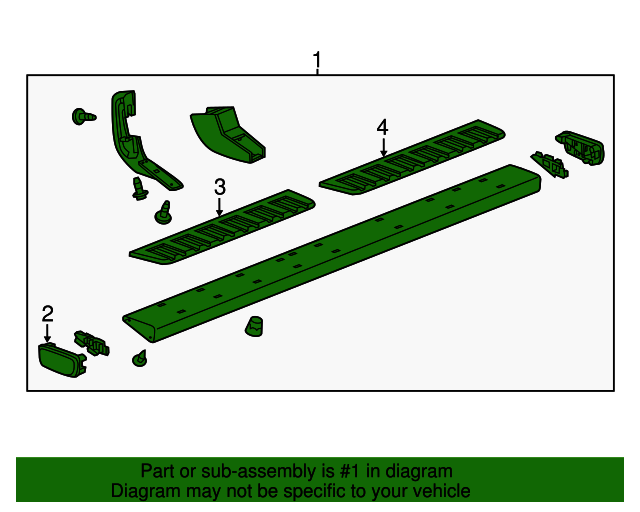 1

4

3

2

Part or sub-assembly is #1 in diagram
Diagram may not be specific to your vehicle