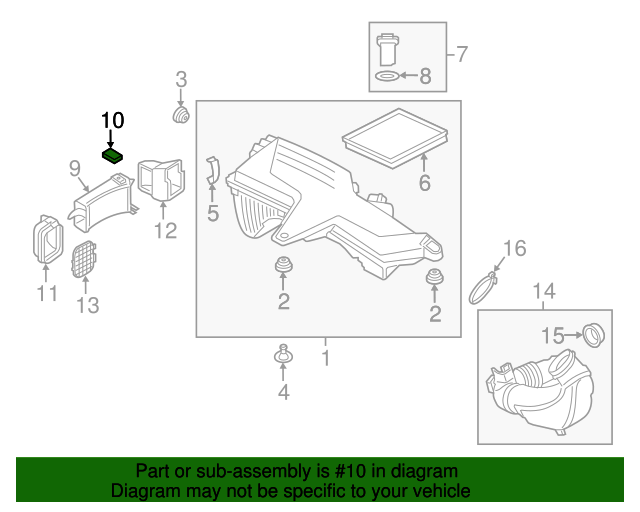 7
8
3
10
9
12
5
6
11
13
2
2
16
14
15
1
4

Part or sub-assembly is #10 in diagram
Diagram may not be specific to your vehicle