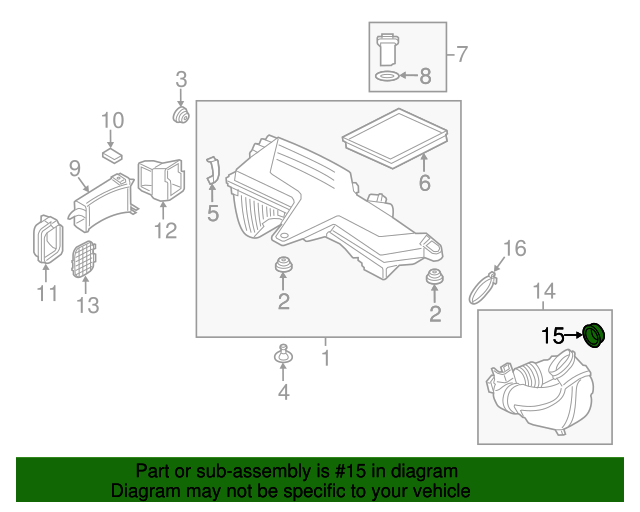 7
8
3
10
9
12
5
6
11
13
2
2
16
14
15
1
4

Part or sub-assembly is #15 in diagram
Diagram may not be specific to your vehicle