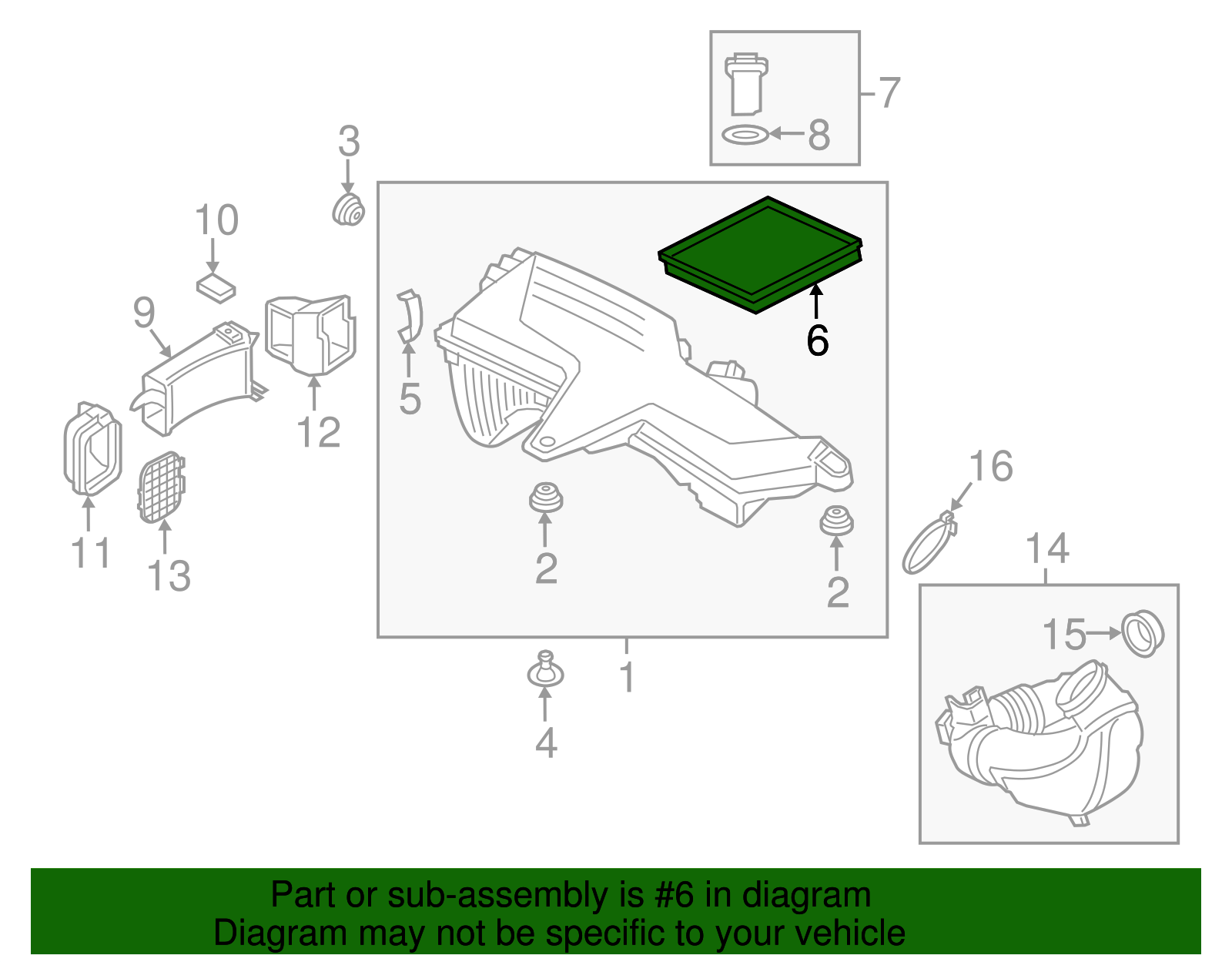 7
8
3
10
9
12
5
6
11
13
2
2
16
14
15
1
4

Part or sub-assembly is #6 in diagram
Diagram may not be specific to your vehicle