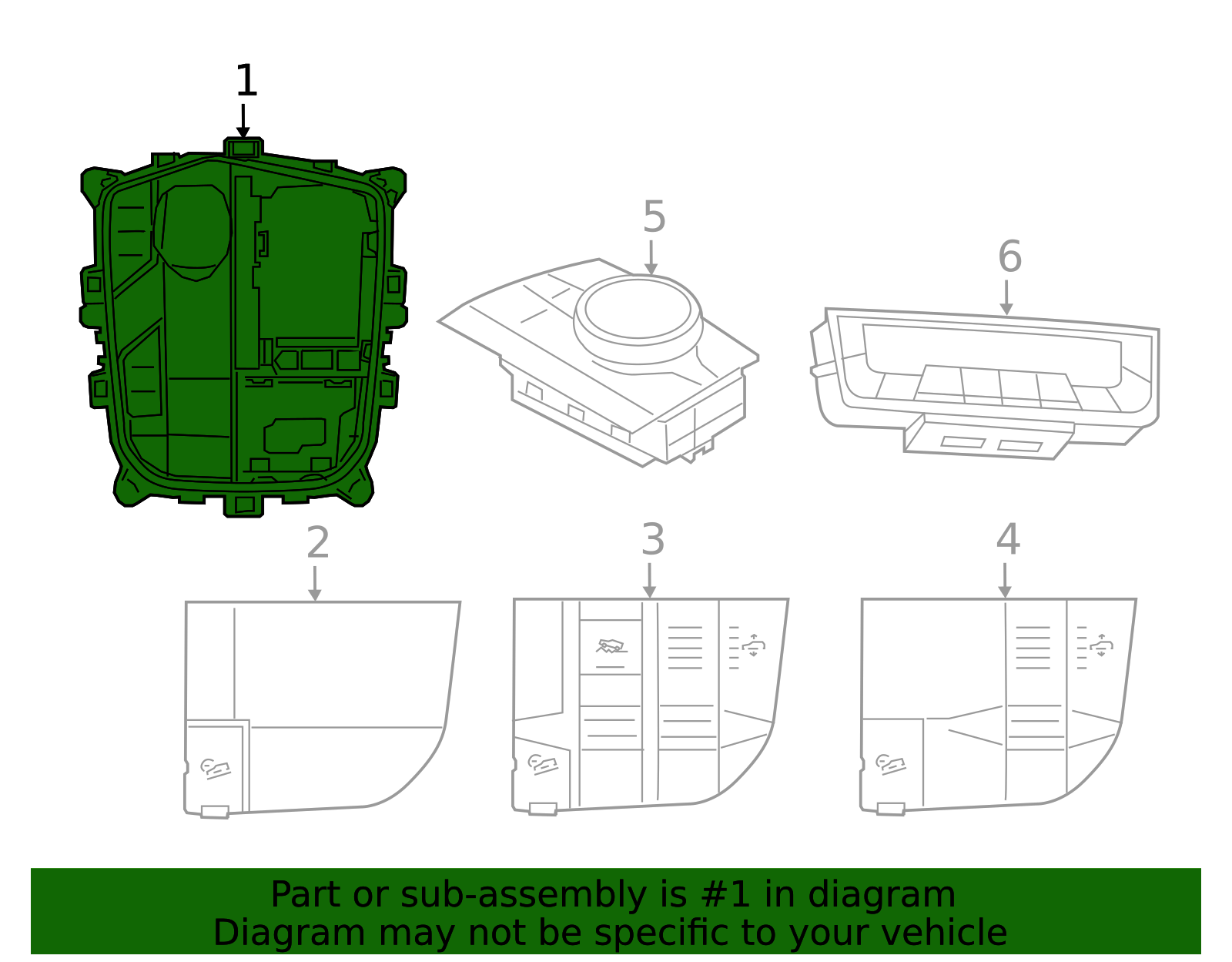 1

5

6

2

3

4

Part or sub-assembly is #1 in diagram
Diagram may not be specific to your vehicle