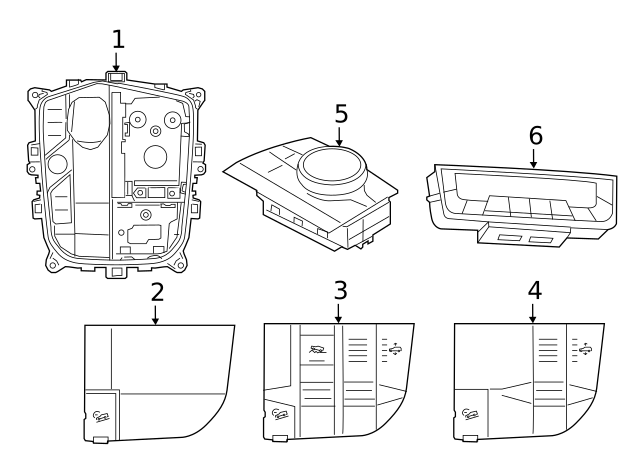 1
5
6
2
3
4