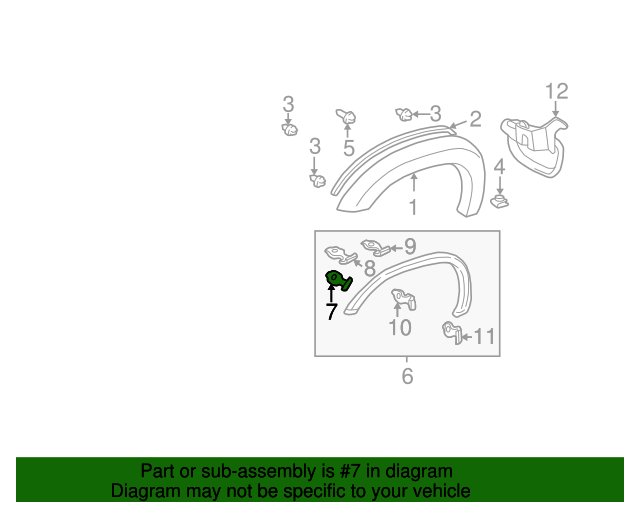 3
5
3
2
12
3
4
1
9
8
7
10
11
6

Part or sub-assembly is #7 in diagram
Diagram may not be specific to your vehicle