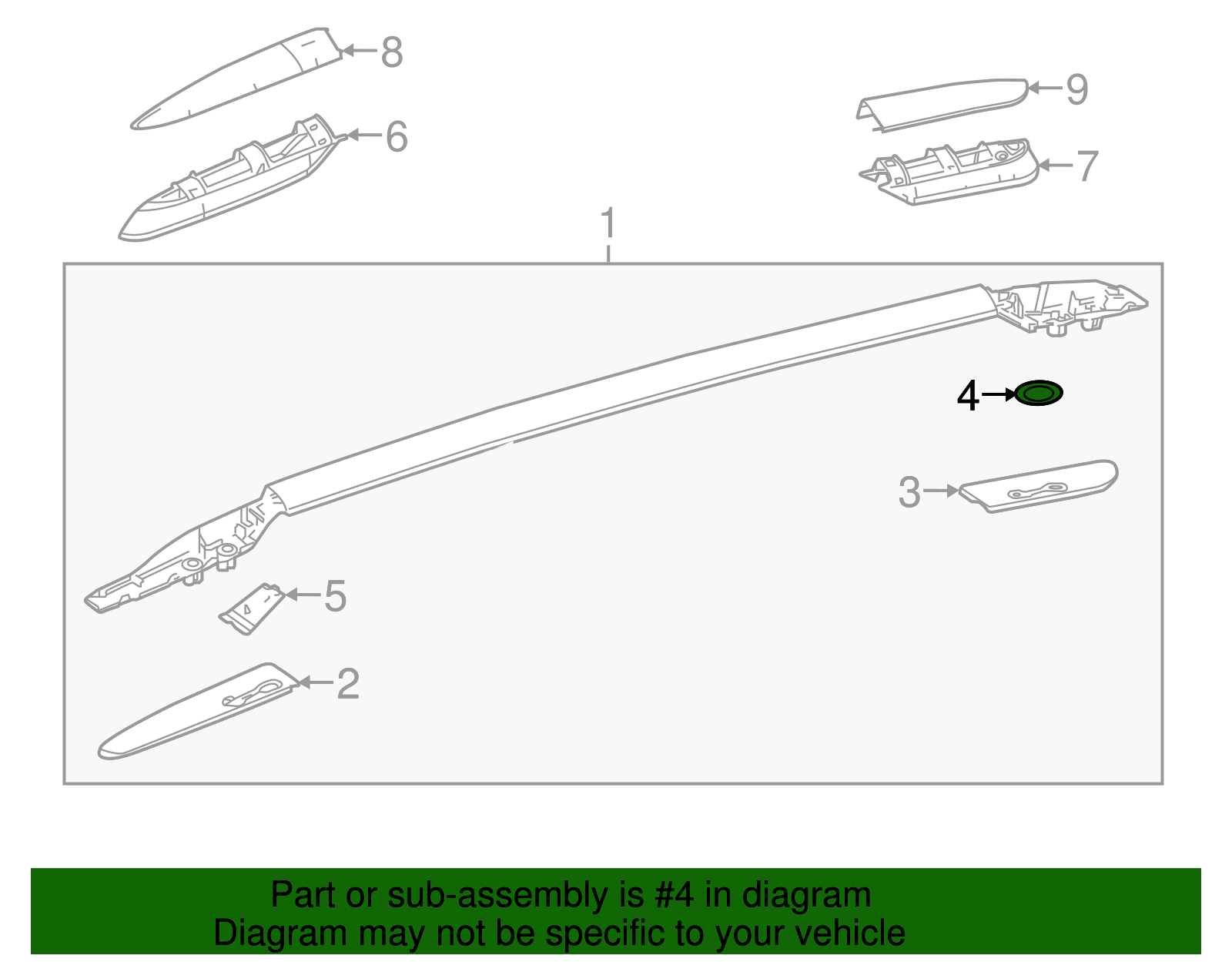 8

6

9

7

1

4

3

5

2

Part or sub-assembly is #4 in diagram
Diagram may not be specific to your vehicle