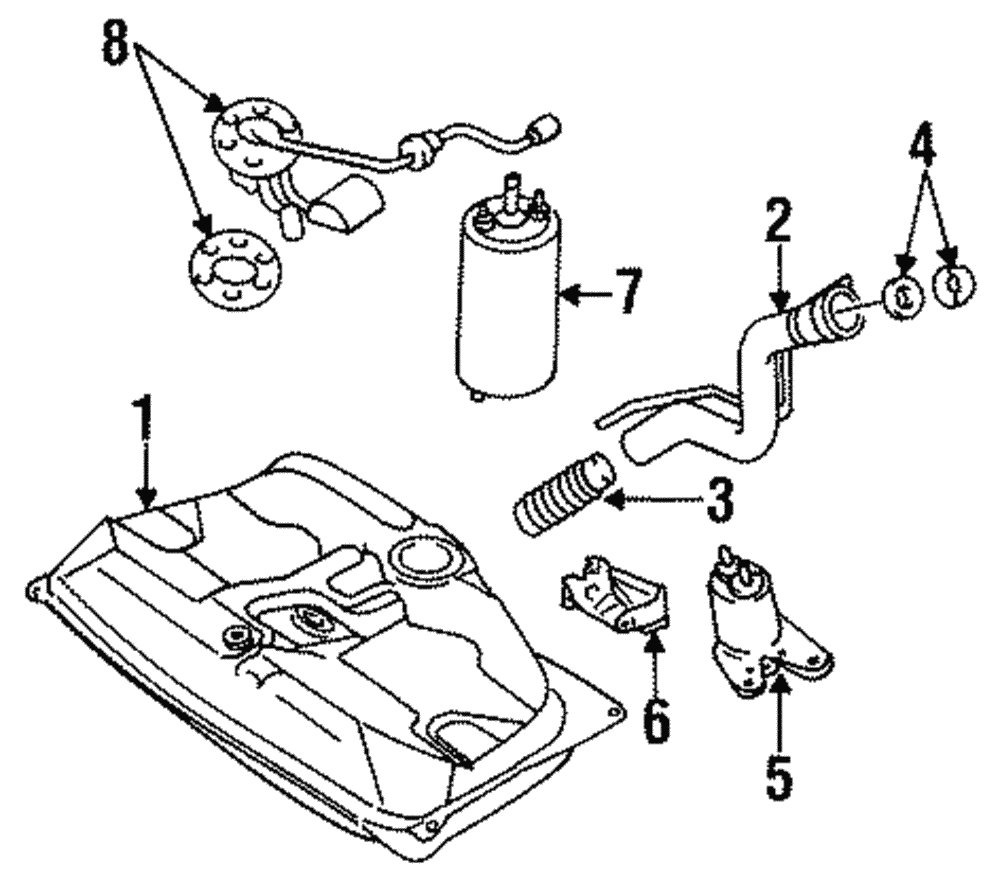 8
4
2
7
1
3
6
5