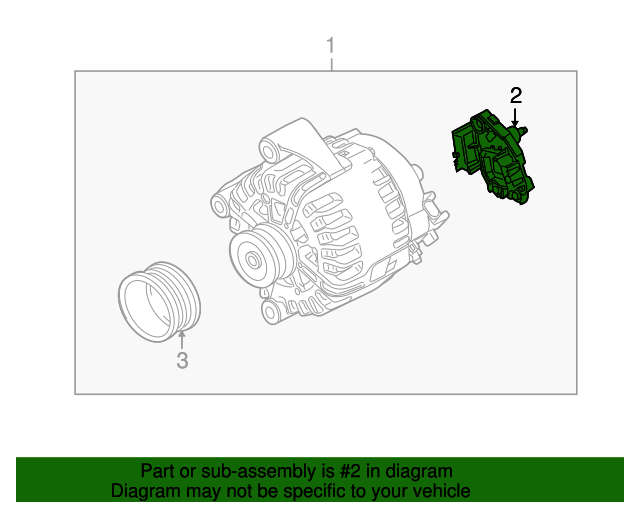 1

2

3

Part or sub-assembly is #2 in diagram
Diagram may not be specific to your vehicle