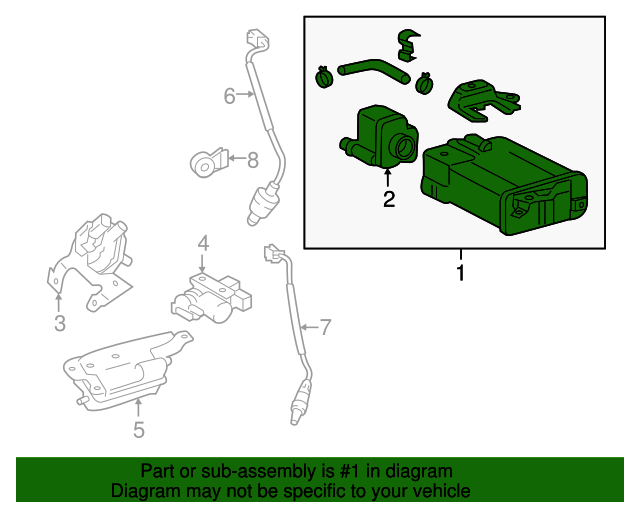 6
8
2
1
4
3
7
5

Part or sub-assembly is #1 in diagram
Diagram may not be specific to your vehicle