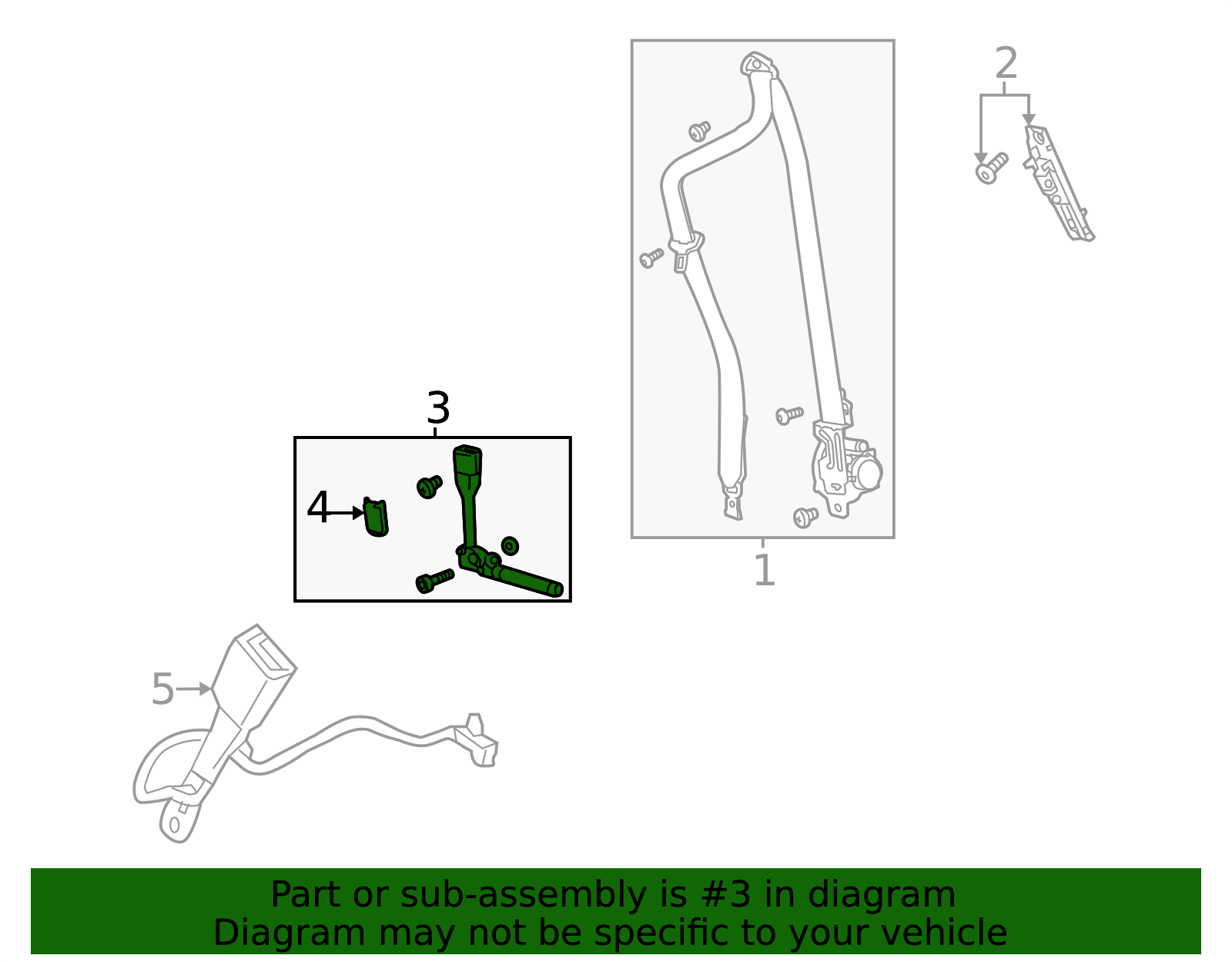 2

3

4

1

5

Part or sub-assembly is #3 in diagram
Diagram may not be specific to your vehicle