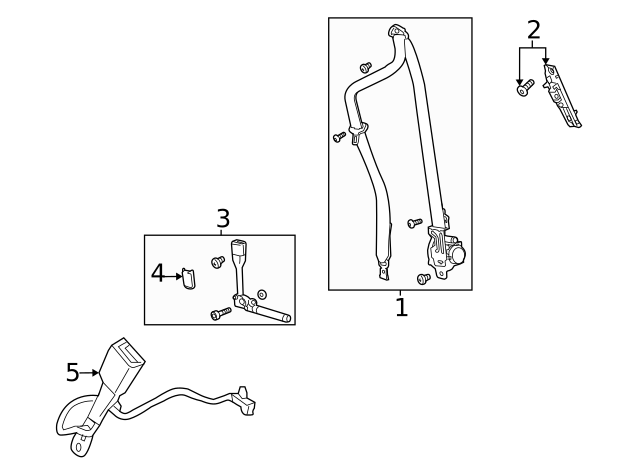 2
3
4
1
5