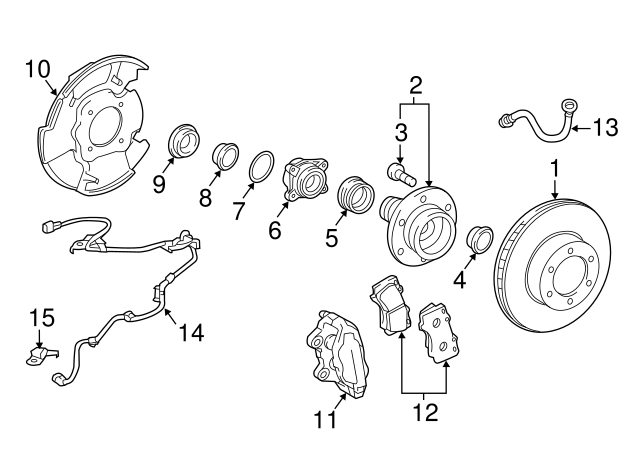 10
2
3
13
1
9
8
7
6
5
4
15
14
11
12