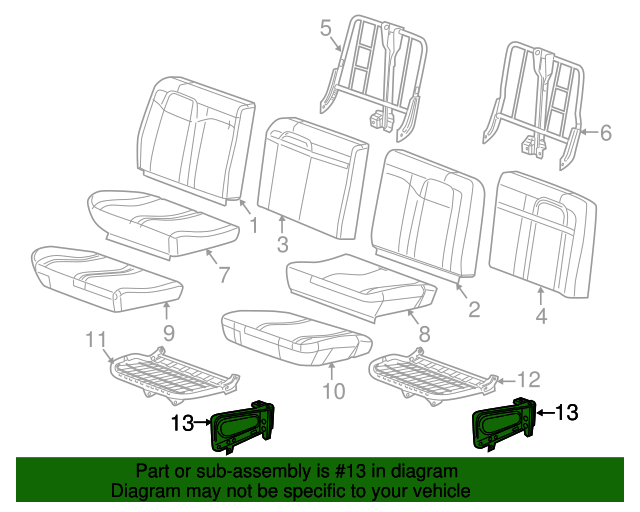 5
6
1
3
7
2
4
9
8
11
10
12
13
13

Part or sub-assembly is #13 in diagram
Diagram may not be specific to your vehicle